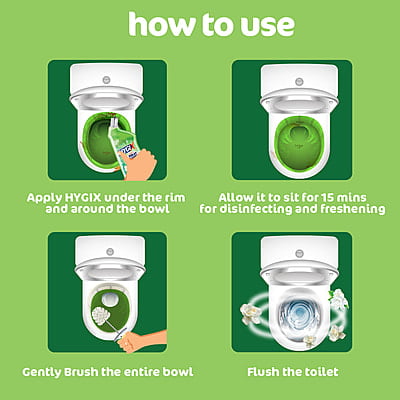 how to use

Apply HYGIX under the rim and around the bowl

Allow it to sit for 15 mins for disinfecting and freshening

Gently Brush the entire bowl

Flush the toilet